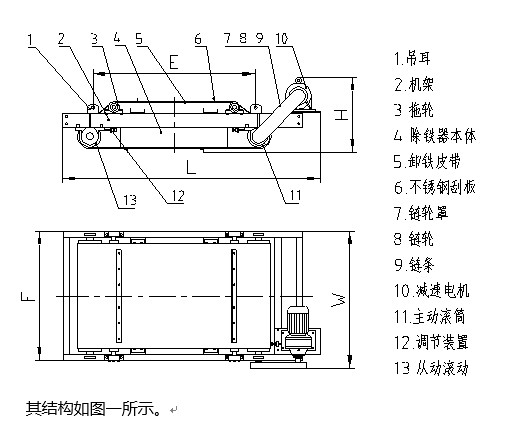 1 2 3 4 5 6 7 8 9 10

E

H

L

13 12 11

F

W

1.吊耳
2.机架
3 拖轮
4 除铁器本体
5.卸铁皮带
6.不锈钢刮板
7.链轮罩
8 链轮
9.链条
10.减速电机
11.主动滚筒
12.调节装置
13 从动滚动

其结构如图一所示。