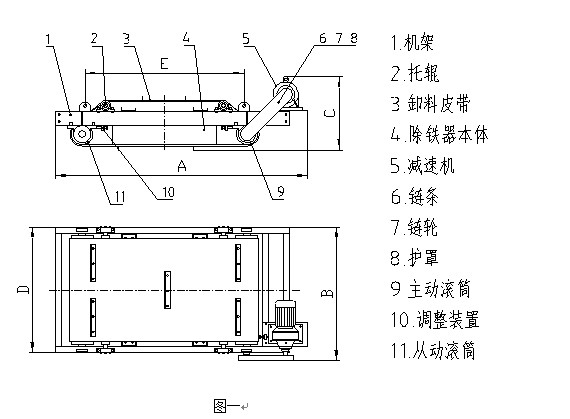 1
2
3
4
5
6 7 8
E
C
A
11
10
9
D
B

1.机架
2.托辊
3 卸料皮带
4.除铁器本体
5.减速机
6.链条
7.链轮
8.护罩
9 主动滚筒
10.调整装置
11.从动滚筒

图一